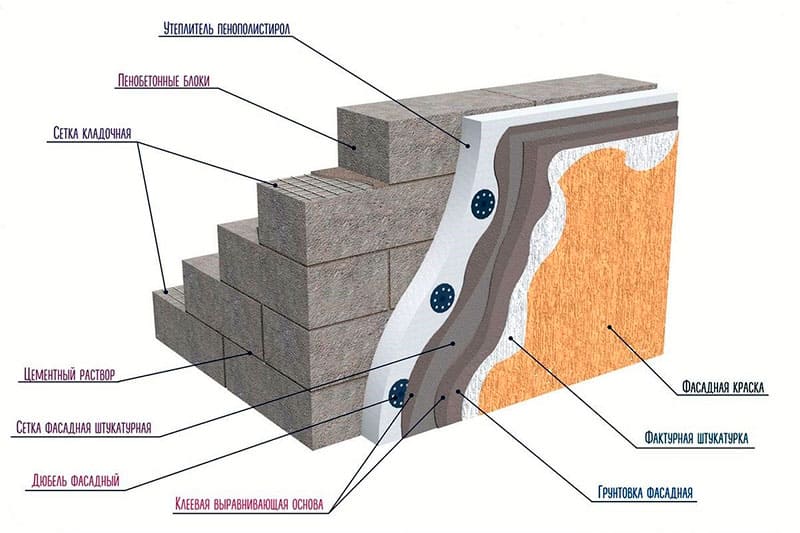 Утеплитель пенополистирол

Пенобетонные блоки

Сетка кладочная

Цементный раствор

Сетка фасадная штукатурная

Дюбель фасадный

Клеевая выравнивающая основа

Фасадная краска

Фактурная штукатурка

Грунтовка фасадная